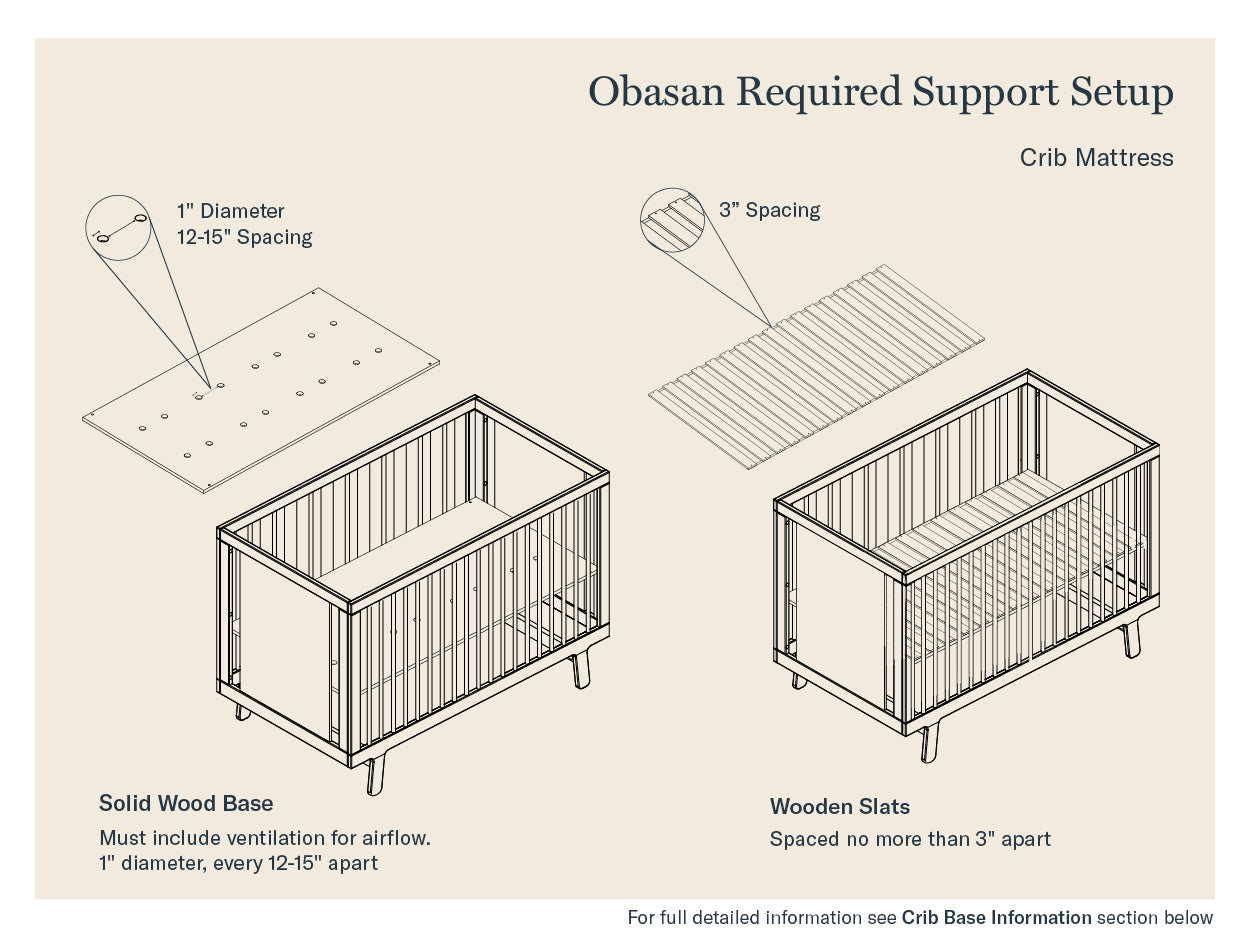 Obasan Required Support Setup

Crib Mattress

1" Diameter
12-15" Spacing

3” Spacing

Solid Wood Base

Must include ventilation for airflow.
1" diameter, every 12-15" apart

Wooden Slats

Spaced no more than 3" apart

For full detailed information see Crib Base Information section below